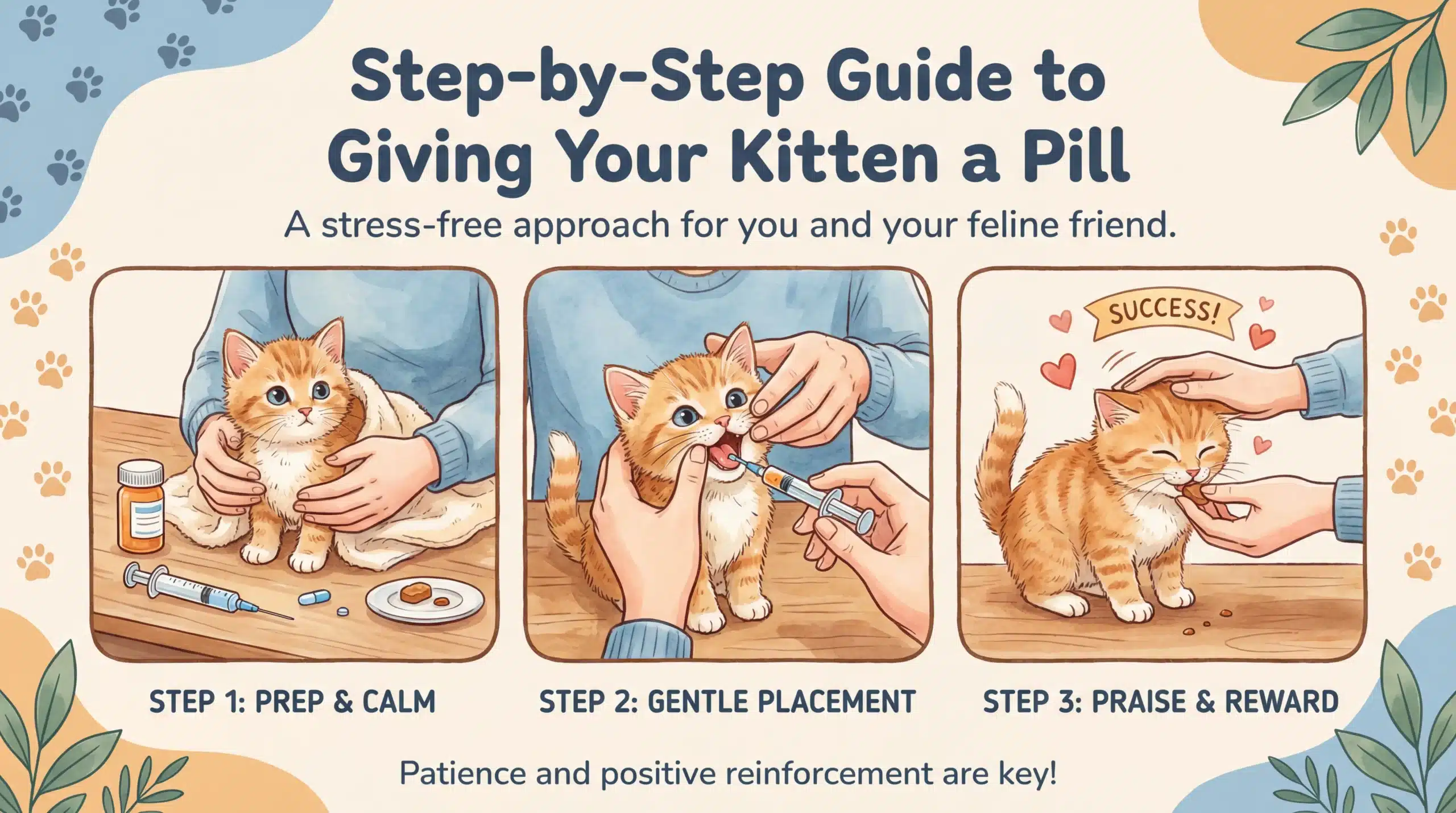 Step-by-Step Guide to Giving Your Kitten a Pill

A stress-free approach for you and your feline friend.

SUCCESS!

STEP 1: PREP & CALM

STEP 2: GENTLE PLACEMENT

STEP 3: PRAISE & REWARD

Patience and positive reinforcement are key!