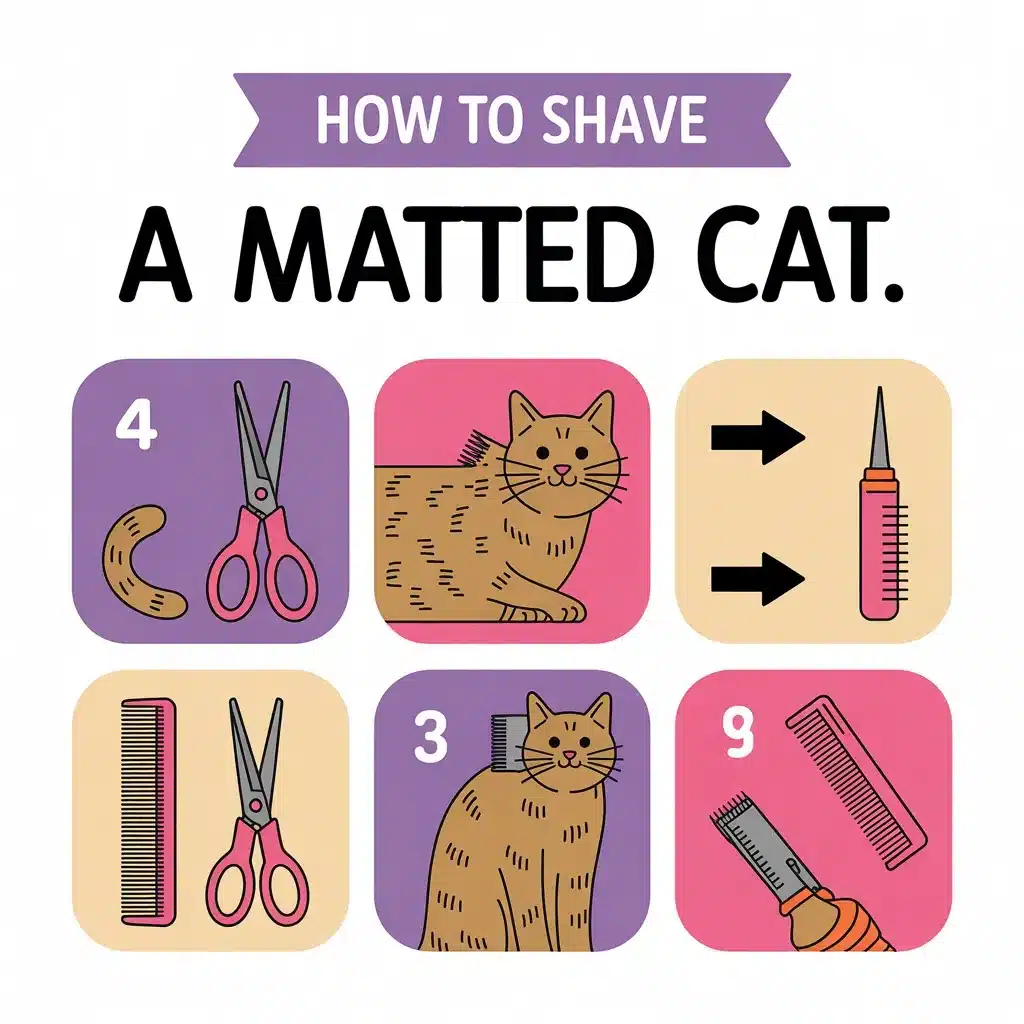 HOW TO SHAVE

A MATTED CAT.

4

3

9